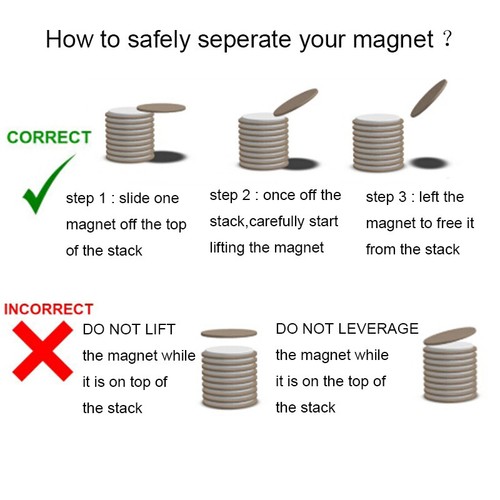 How to safely seperate your magnet ?

CORRECT

step 1 : slide one magnet off the top of the stack

step 2 : once off the stack,carefully start lifting the magnet

step 3 : left the magnet to free it from the stack

INCORRECT

DO NOT LIFT the magnet while it is on top of the stack

DO NOT LEVERAGE the magnet while it is on the top of the stack