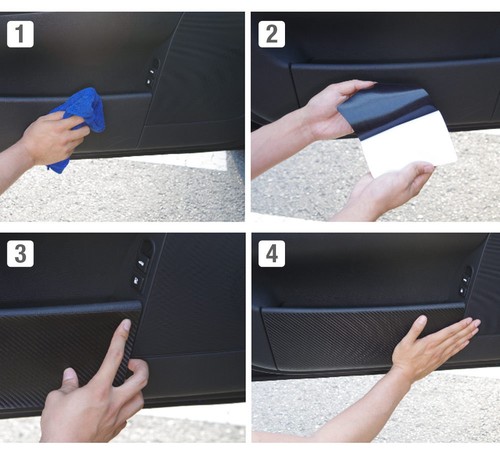 1

2

3

4