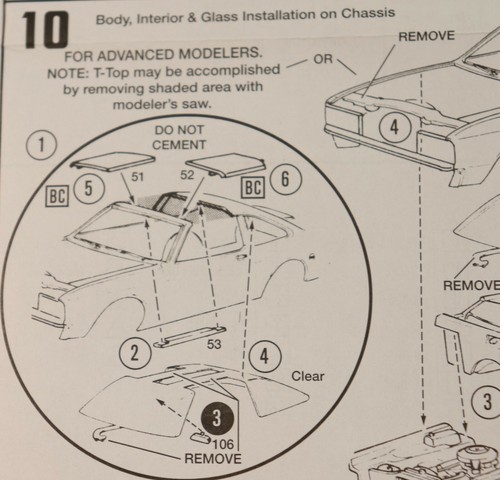 10 Body, Interior & Glass Installation on Chassis

FOR ADVANCED MODELERS.
NOTE: T-Top may be accomplished by removing shaded area with modeler's saw.

OR

REMOVE

4

1

DO NOT CEMENT

51

52

BC 5

BC 6

2

53

4

Clear

3

106

REMOVE

REMOVE

3