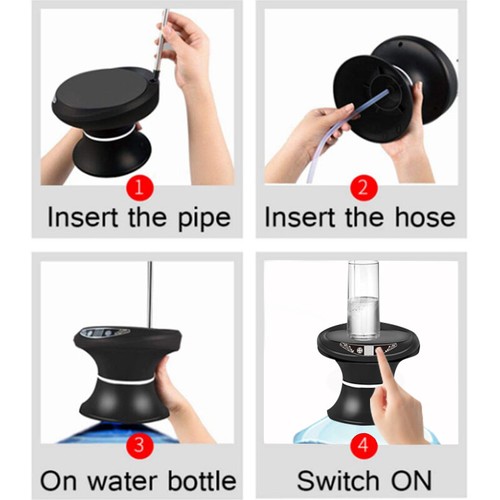 1
Insert the pipe

2
Insert the hose

3
On water bottle

4
Switch ON