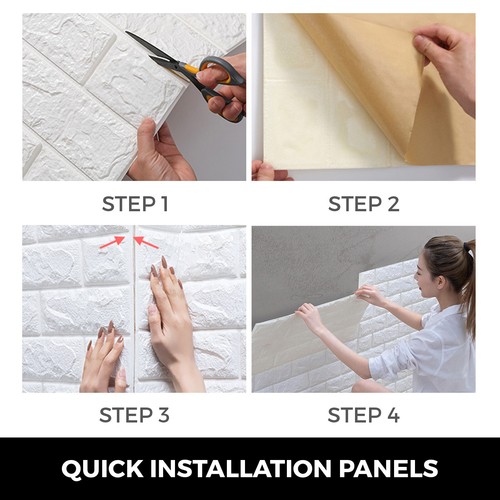 STEP 1

STEP 2

STEP 3

STEP 4

QUICK INSTALLATION PANELS