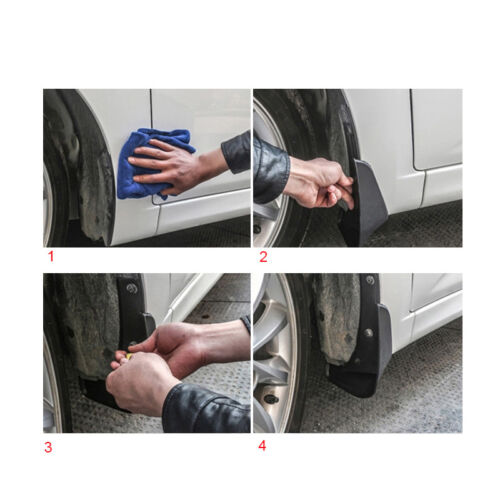 1

2

3

4