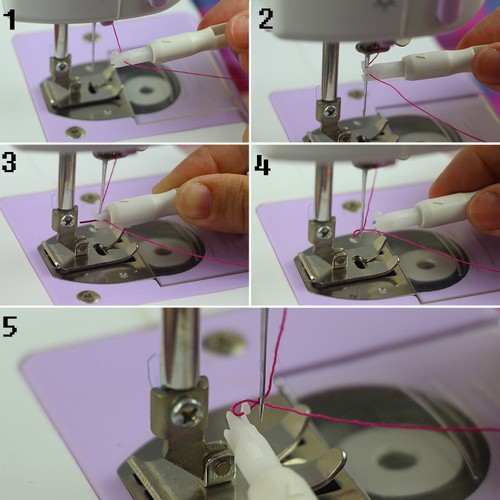 1

2

3

4

5