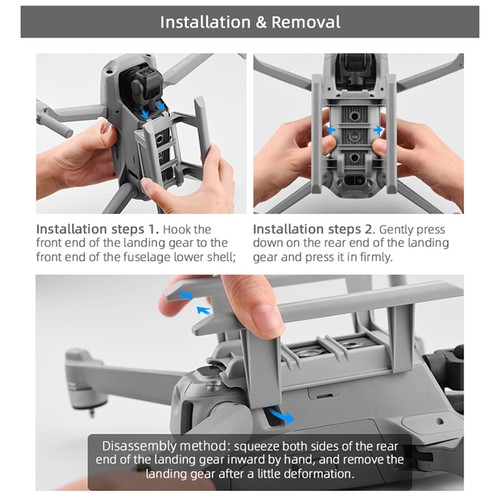 Installation & Removal

Installation steps 1. Hook the front end of the landing gear to the front end of the fuselage lower shell;

Installation steps 2. Gently press down on the rear end of the landing gear and press it in firmly.

Disassembly method: squeeze both sides of the rear end of the landing gear inward by hand, and remove the landing gear after a little deformation.