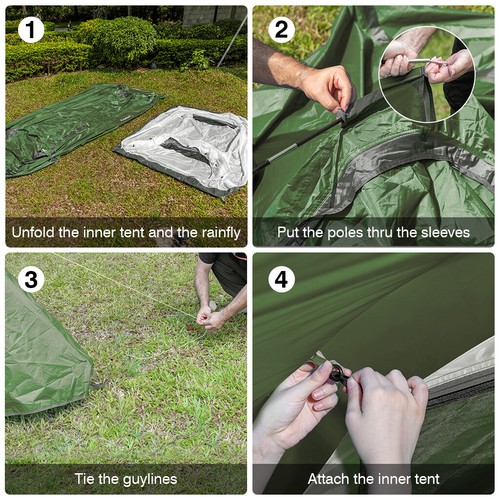 1

Unfold the inner tent and the rainfly

2

Put the poles thru the sleeves

3

Tie the guylines

4

Attach the inner tent