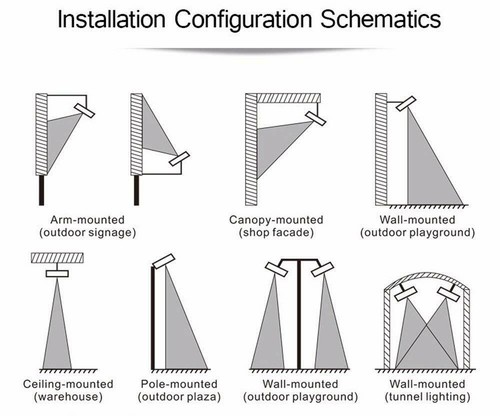 Installation Configuration Schematics

Arm-mounted
(outdoor signage)

Canopy-mounted
(shop facade)

Wall-mounted
(outdoor playground)

Ceiling-mounted
(warehouse)

Pole-mounted
(outdoor plaza)

Wall-mounted
(outdoor playground)

Wall-mounted
(tunnel lighting)