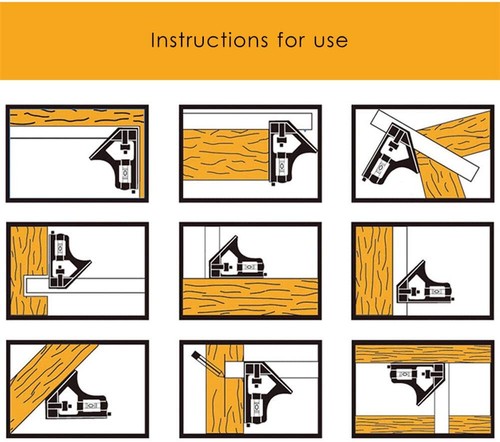 Instructions for use