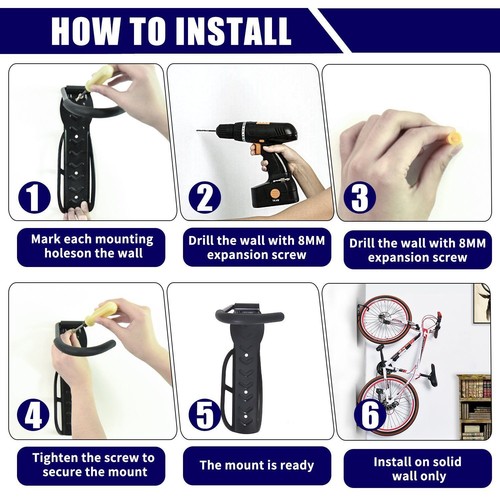 HOW TO INSTALL

1

Mark each mounting holeson the wall

2

Drill the wall with 8MM expansion screw

3

Drill the wall with 8MM expansion screw

4

Tighten the screw to secure the mount

5

The mount is ready

6

Install on solid wall only