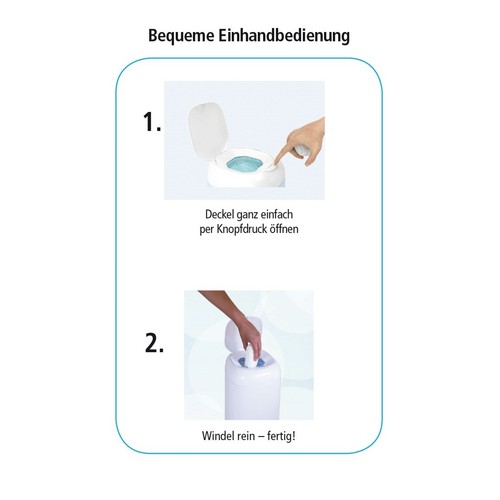 Bequeme Einhandbedienung

1.

Deckel ganz einfach per Knopfdruck öffnen

2.

Windel rein – fertig!