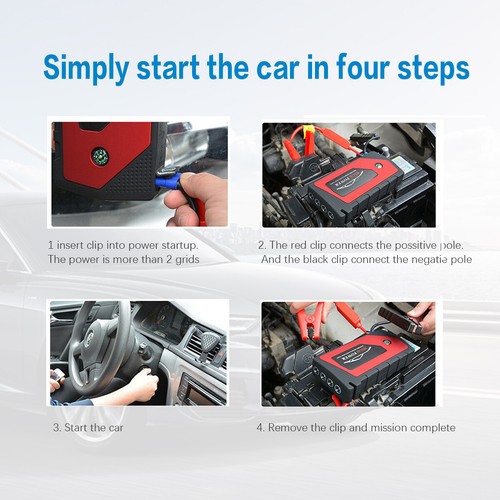 Simply start the car in four steps

1 insert clip into power startup. The power is more than 2 grids

2. The red clip connects the possitive pole. And the black clip connect the negatie pole

3. Start the car

4. Remove the clip and mission complete