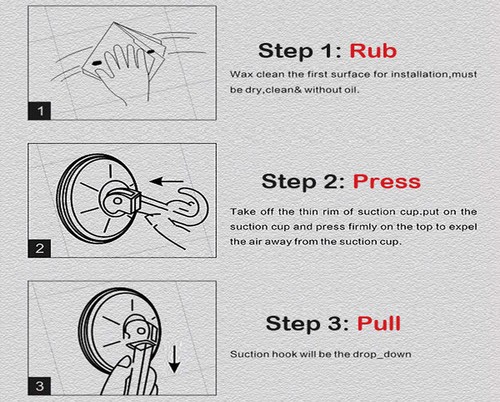 1

Step 1: Rub

Wax clean the first surface for installation,must be dry,clean& without oil.

2

Step 2: Press

Take off the thin rim of suction cup.put on the suction cup and press firmly on the top to expel the air away from the suction cup.

3

Step 3: Pull

Suction hook will be the drop_down