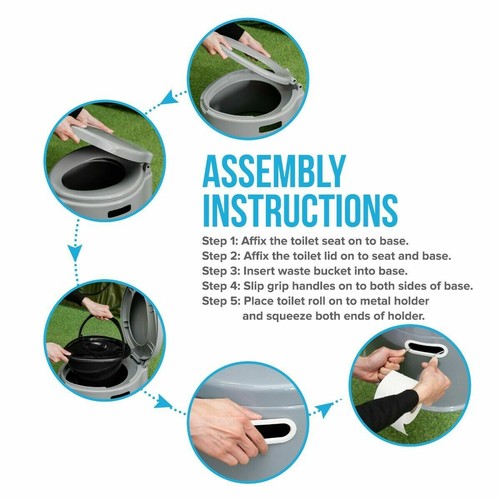 ASSEMBLY INSTRUCTIONS

Step 1: Affix the toilet seat on to base.
Step 2: Affix the toilet lid on to seat and base.
Step 3: Insert waste bucket into base.
Step 4: Slip grip handles on to both sides of base.
Step 5: Place toilet roll on to metal holder and squeeze both ends of holder.