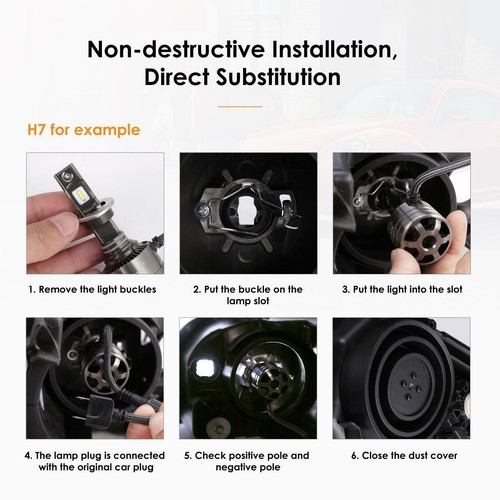 Non-destructive Installation, Direct Substitution

H7 for example

1. Remove the light buckles

2. Put the buckle on the lamp slot

3. Put the light into the slot

4. The lamp plug is connected with the original car plug

5. Check positive pole and negative pole

6. Close the dust cover