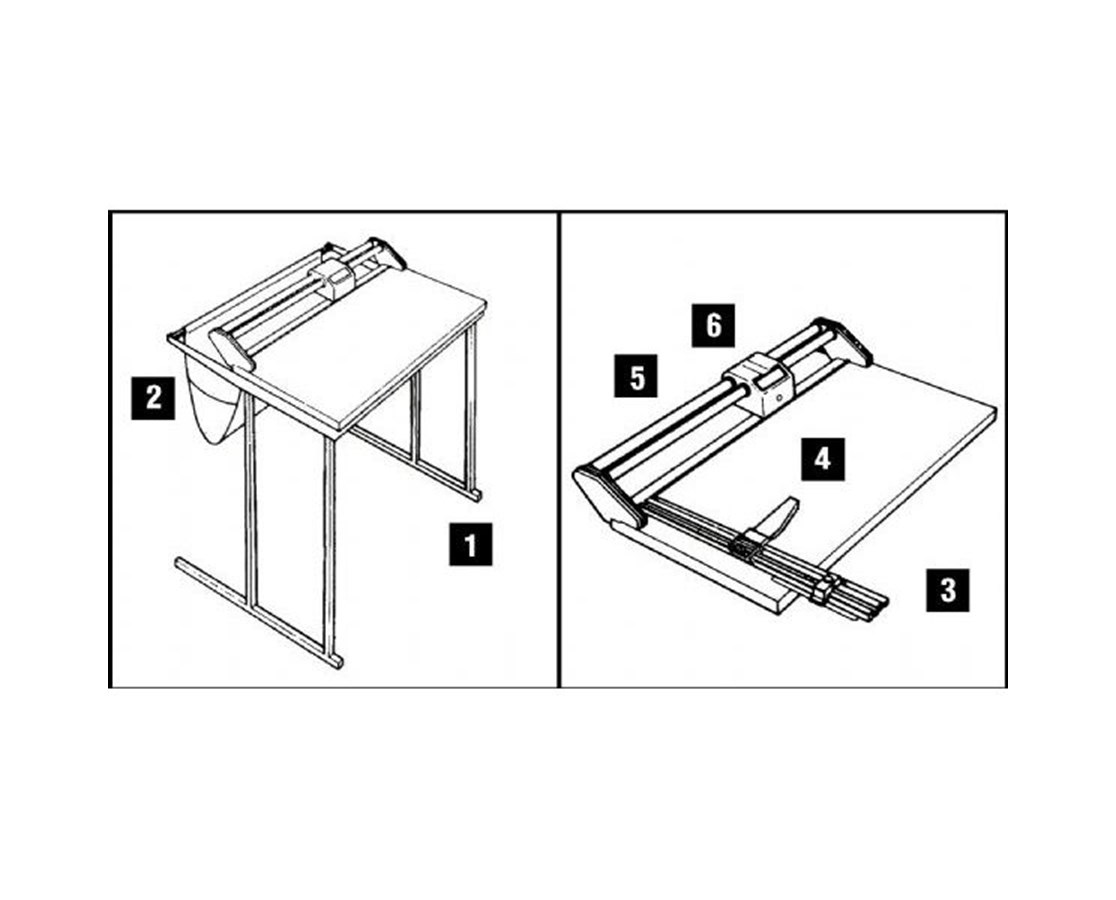 2

1

6

5

4

3