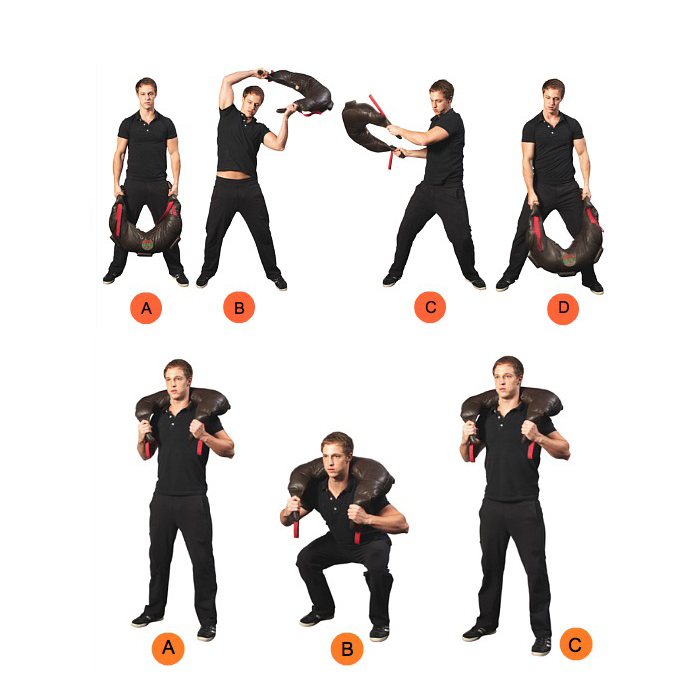 A B C D

A B C