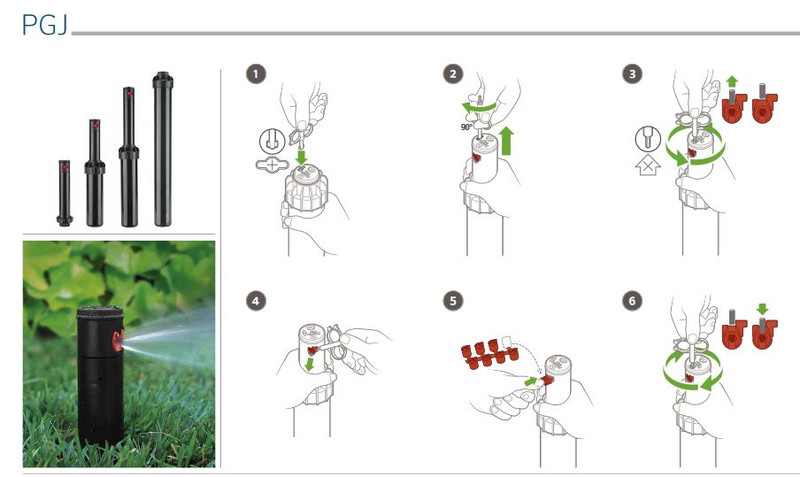 PGJ

1

2

90°

3

4

5

6