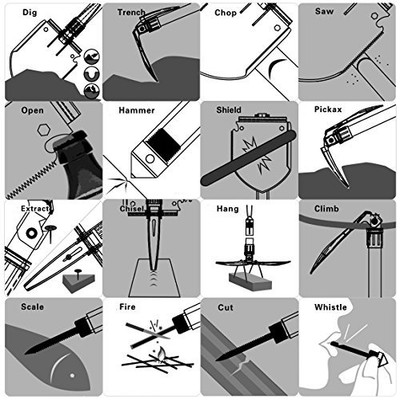 Dig

Trench

Chop

Saw

Open

Hammer

Shield

Pickax

Extract

Chisel

Hang

Climb

Scale

Fire

Cut

Whistle