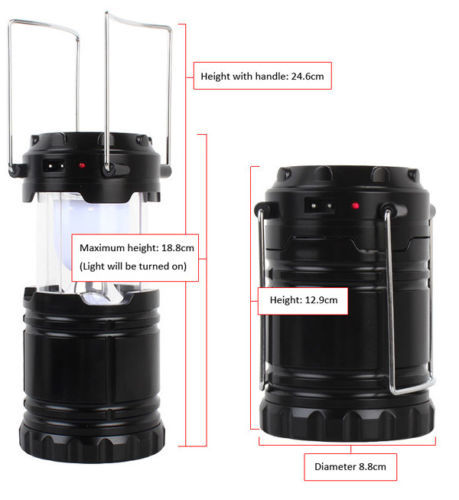 Height with handle: 24.6cm

Maximum height: 18.8cm
(Light will be turned on)

Height: 12.9cm

Diameter 8.8cm