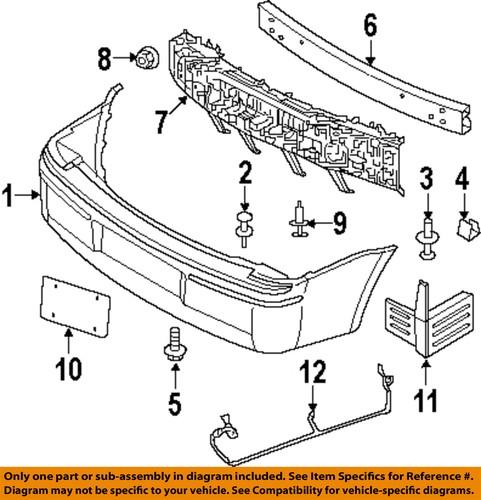 6
8
7
1
2
3
4
9
10
5
12
11

Only one part or sub-assembly in diagram included. See Item Specifics for Reference #.
Diagram may not be specific to your vehicle. See Compatibility for vehicle-specific diagrams.