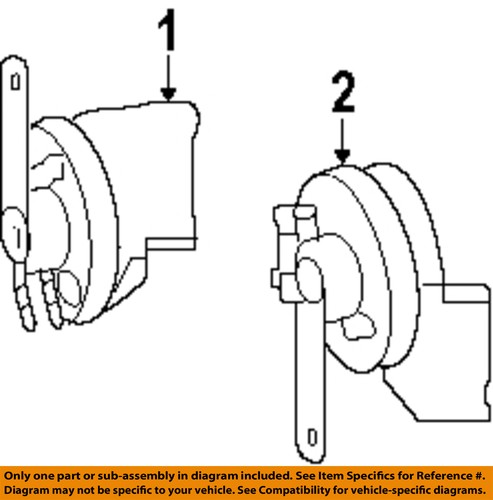 1

2

Only one part or sub-assembly in diagram included. See Item Specifics for Reference #.
Diagram may not be specific to your vehicle. See Compatibility for vehicle-specific diagrams.