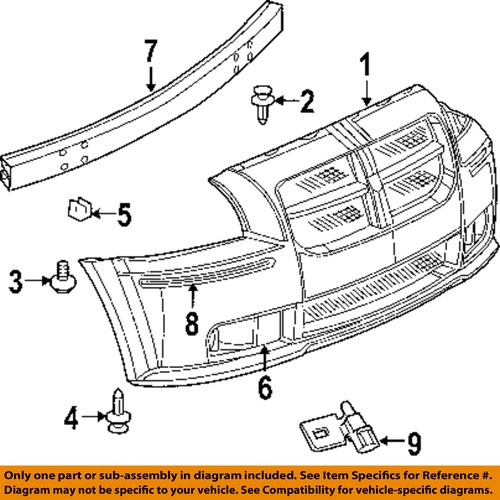 7
1
2
5
3
8
6
4
9

Only one part or sub-assembly in diagram included. See Item Specifics for Reference #. Diagram may not be specific to your vehicle. See Compatibility for vehicle-specific diagrams.