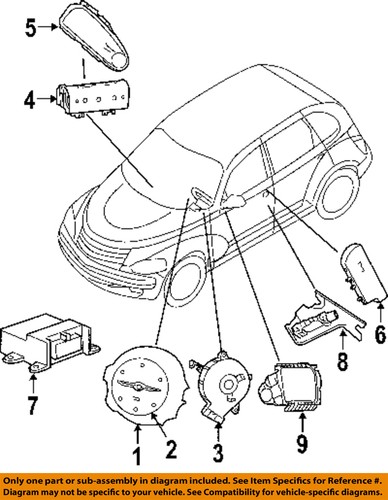 5
4
6
8
7
1
2
3
9

Only one part or sub-assembly in diagram included. See Item Specifics for Reference #. Diagram may not be specific to your vehicle. See Compatibility for vehicle-specific diagrams.