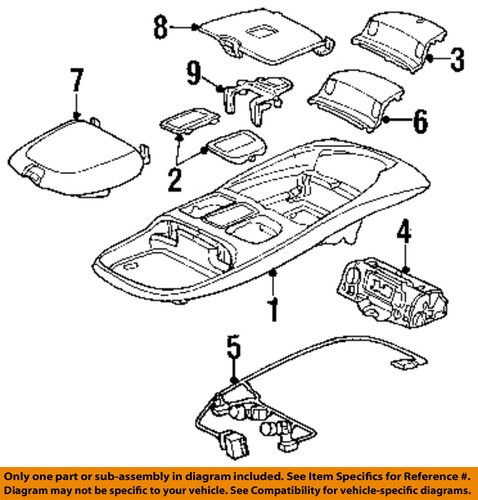 8
3
9
7
6
2
4
1
5

Only one part or sub-assembly in diagram included. See Item Specifics for Reference #.
Diagram may not be specific to your vehicle. See Compatibility for vehicle-specific diagrams.